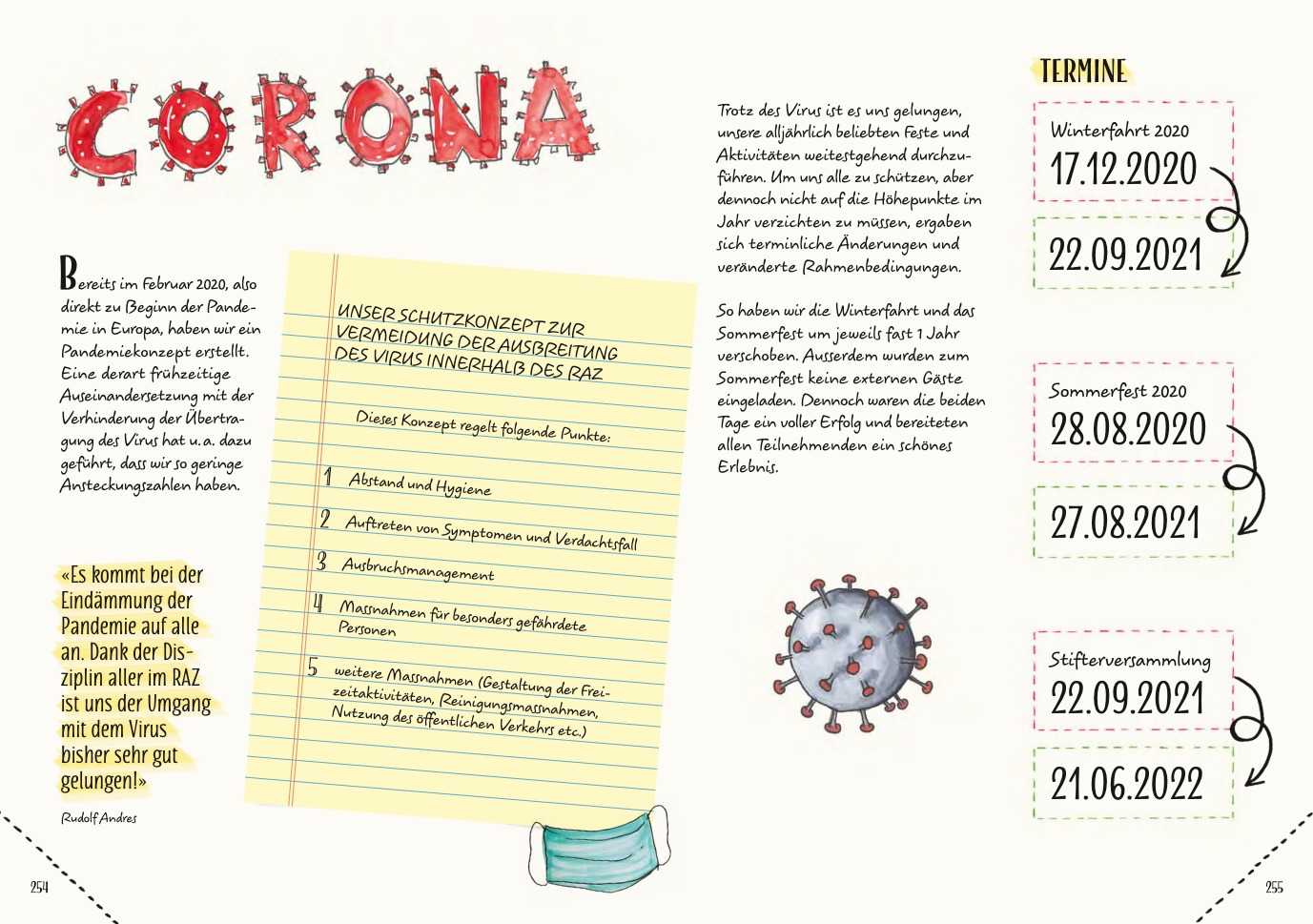 CORONA

Bereits im Februar 2020, also direkt zu Beginn der Pandemie in Europa, haben wir ein Pandemiekonzept erstellt. Eine derart frühzeitige Auseinandersetzung mit der Verhinderung der Übertragung des Virus hat u. a. dazu geführt, dass wir so geringe Ansteckungszahlen haben.

«Es kommt bei der Eindämmung der Pandemie auf alle an. Dank der Disziplin aller im RAZ ist uns der Umgang mit dem Virus bisher sehr gut gelungen!»

Rudolf Andres

UNSER SCHUTZKONZEPT ZUR VERMEIDUNG DER AUSBREITUNG DES VIRUS INNERHALB DES RAZ

Dieses Konzept regelt folgende Punkte:

1 Abstand und Hygiene

2 Auftreten von Symptomen und Verdachtsfall

3 Ausbruchsmanagement

4 Massnahmen für besonders gefährdete Personen

5 weitere Massnahmen (Gestaltung der Freizeitaktivitäten, Reinigungsmassnahmen, Nutzung des öffentlichen Verkehrs etc.)

Trotz des Virus ist es uns gelungen, unsere alljährlich beliebten Feste und Aktivitäten weitestgehend durchzuführen. Um uns alle zu schützen, aber dennoch nicht auf die Höhepunkte im Jahr verzichten zu müssen, ergaben sich terminliche Änderungen und veränderte Rahmenbedingungen.

So haben wir die Winterfahrt und das Sommerfest um jeweils fast 1 Jahr verschoben. Ausserdem wurden zum Sommerfest keine externen Gäste eingeladen. Dennoch waren die beiden Tage ein voller Erfolg und bereiteten allen Teilnehmenden ein schönes Erlebnis.

TERMINE

Winterfahrt 2020
17.12.2020
22.09.2021

Sommerfest 2020
28.08.2020
27.08.2021

Stifterversammlung
22.09.2021
21.06.2022

254

255